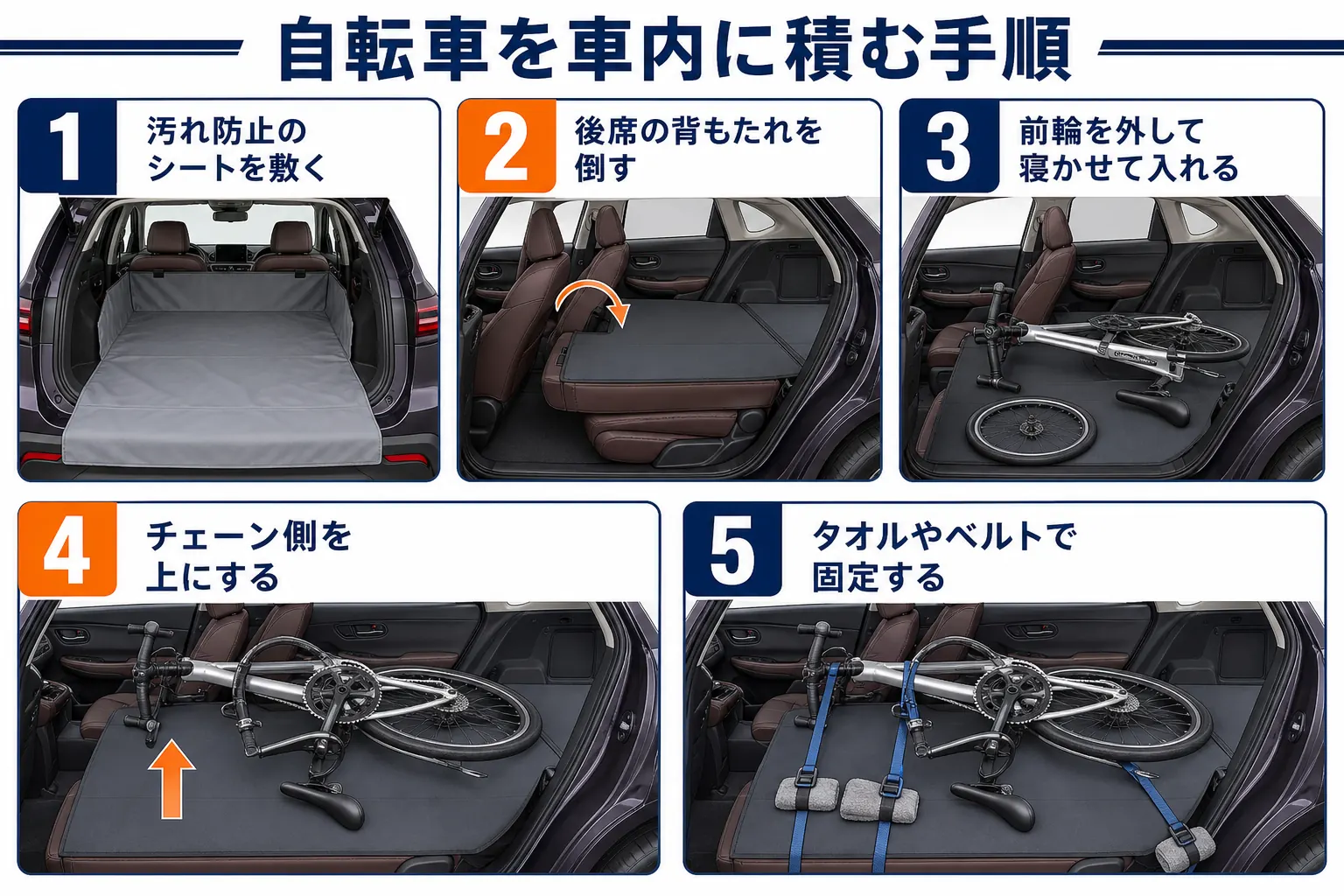 自転車を車内に積む手順

1
汚れ防止の
シートを敷く

2
後席の背もたれを
倒す

3
前輪を外して
寝かせて入れる

4
チェーン側を
上にする

5
タオルやベルトで
固定する